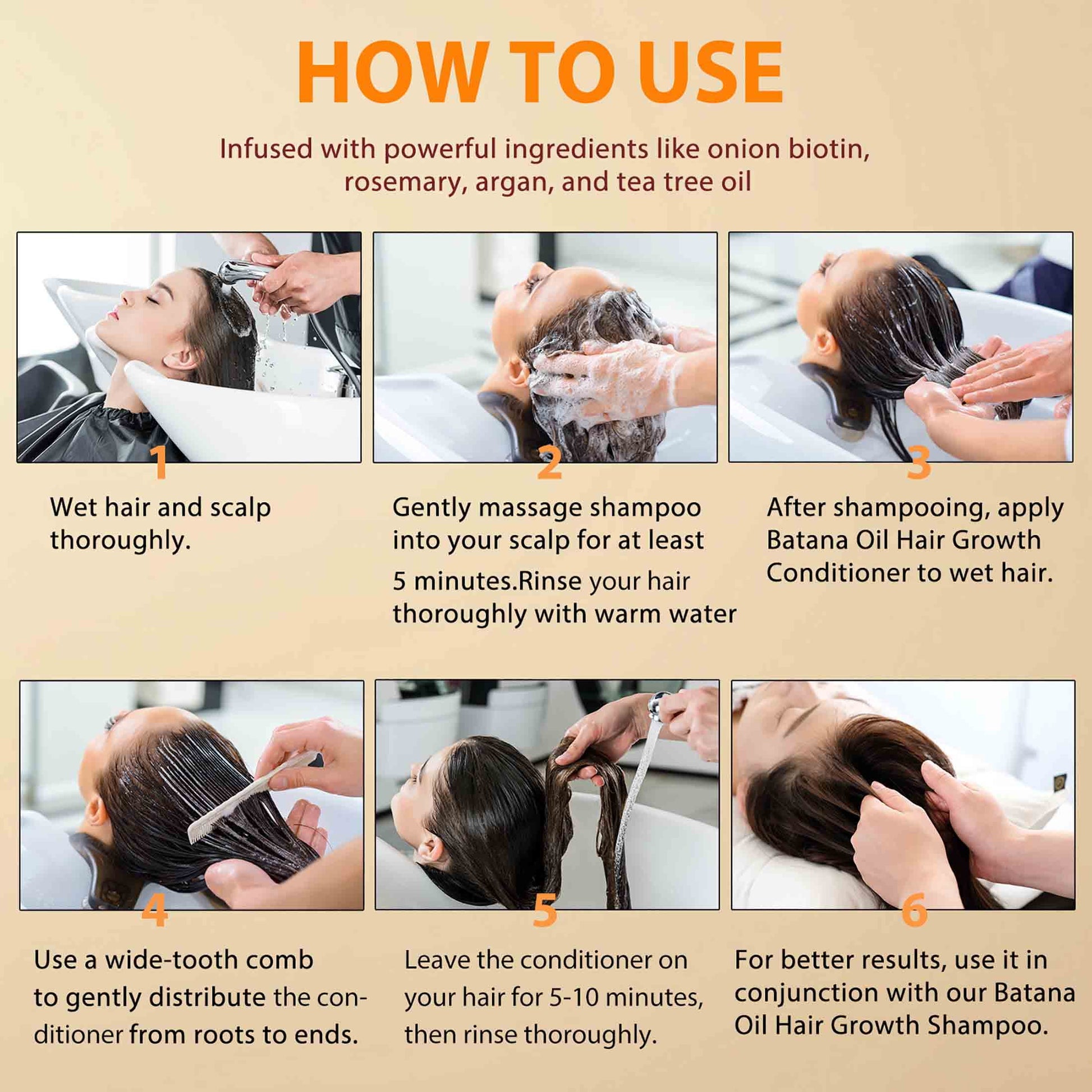 HOW TO USE

Infused with powerful ingredients like onion biotin, rosemary, argan, and tea tree oil

1

Wet hair and scalp thoroughly.

2

Gently massage shampoo into your scalp for at least 5 minutes.Rinse your hair thoroughly with warm water

3

After shampooing, apply Batana Oil Hair Growth Conditioner to wet hair.

4

Use a wide-tooth comb to gently distribute the conditioner from roots to ends.

5

Leave the conditioner on your hair for 5-10 minutes, then rinse thoroughly.

6

For better results, use it in conjunction with our Batana Oil Hair Growth Shampoo.