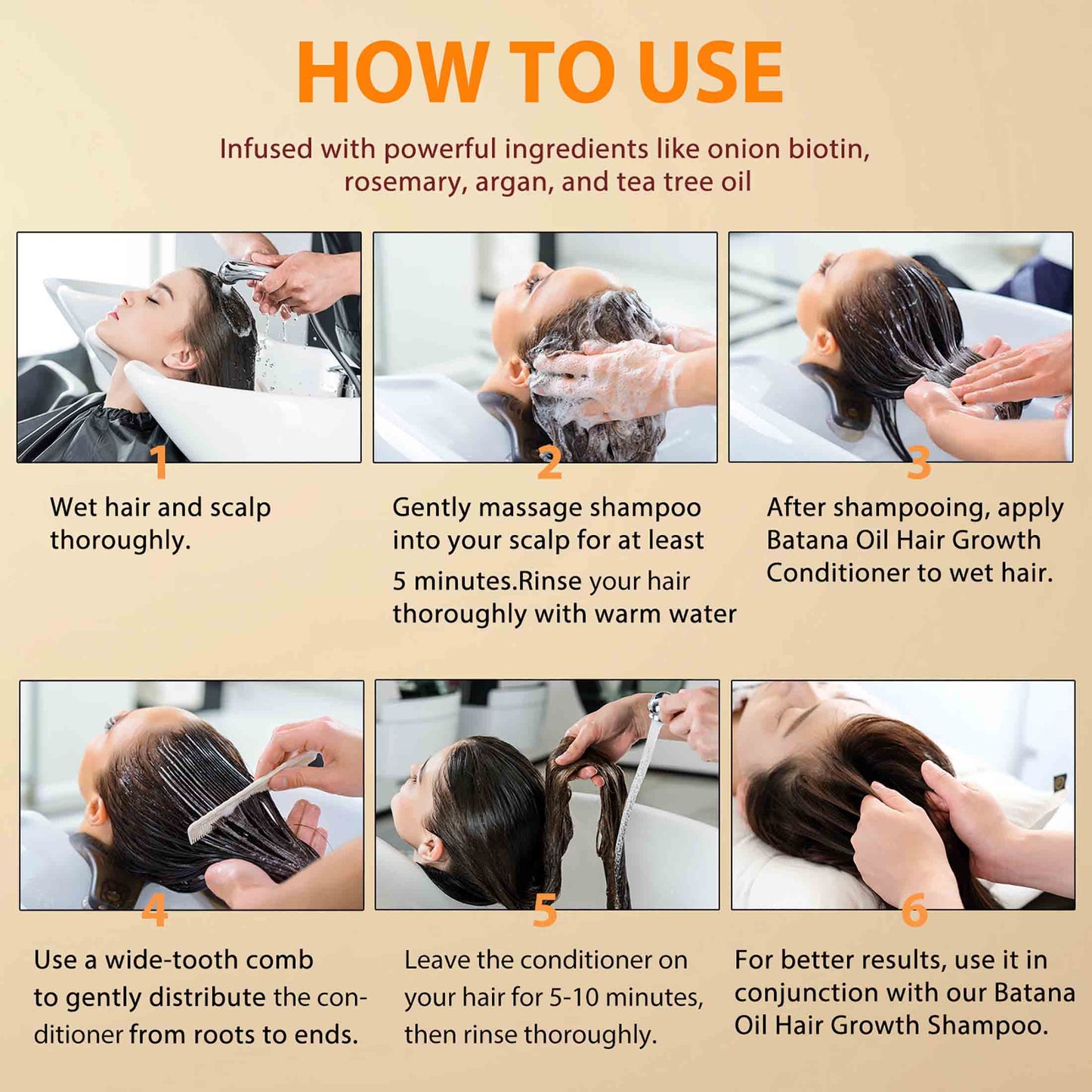 HOW TO USE

Infused with powerful ingredients like onion biotin, rosemary, argan, and tea tree oil

1

Wet hair and scalp thoroughly.

2

Gently massage shampoo into your scalp for at least 5 minutes.Rinse your hair thoroughly with warm water

3

After shampooing, apply Batana Oil Hair Growth Conditioner to wet hair.

4

Use a wide-tooth comb to gently distribute the conditioner from roots to ends.

5

Leave the conditioner on your hair for 5-10 minutes, then rinse thoroughly.

6

For better results, use it in conjunction with our Batana Oil Hair Growth Shampoo.